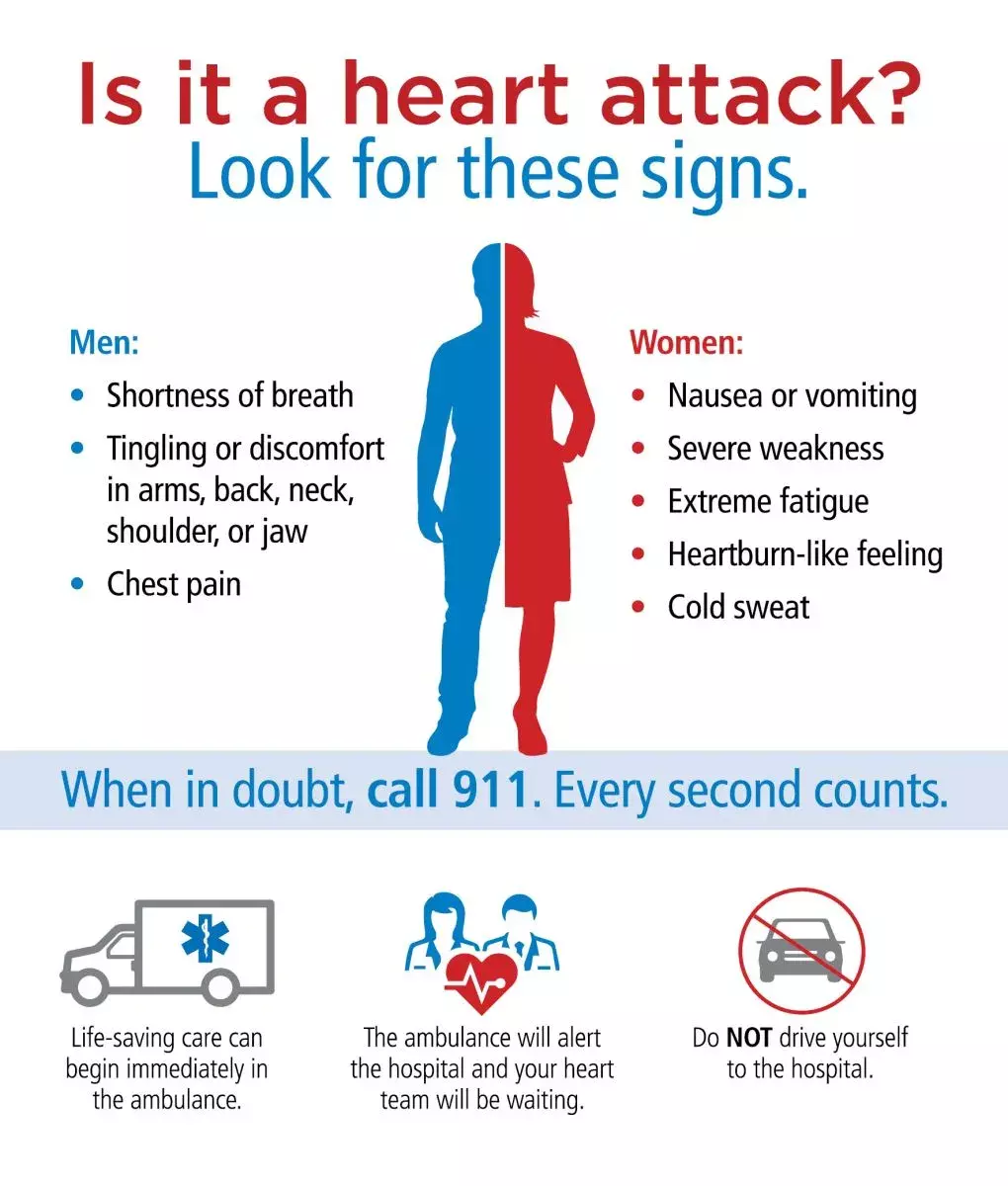 Is it a heart attack?
Look for these signs.

Men:
• Shortness of breath
• Tingling or discomfort in arms, back, neck, shoulder, or jaw
• Chest pain

Women:
• Nausea or vomiting
• Severe weakness
• Extreme fatigue
• Heartburn-like feeling
• Cold sweat

When in doubt, call 911. Every second counts.

Life-saving care can begin immediately in the ambulance.

The ambulance will alert the hospital and your heart team will be waiting.

Do NOT drive yourself to the hospital.